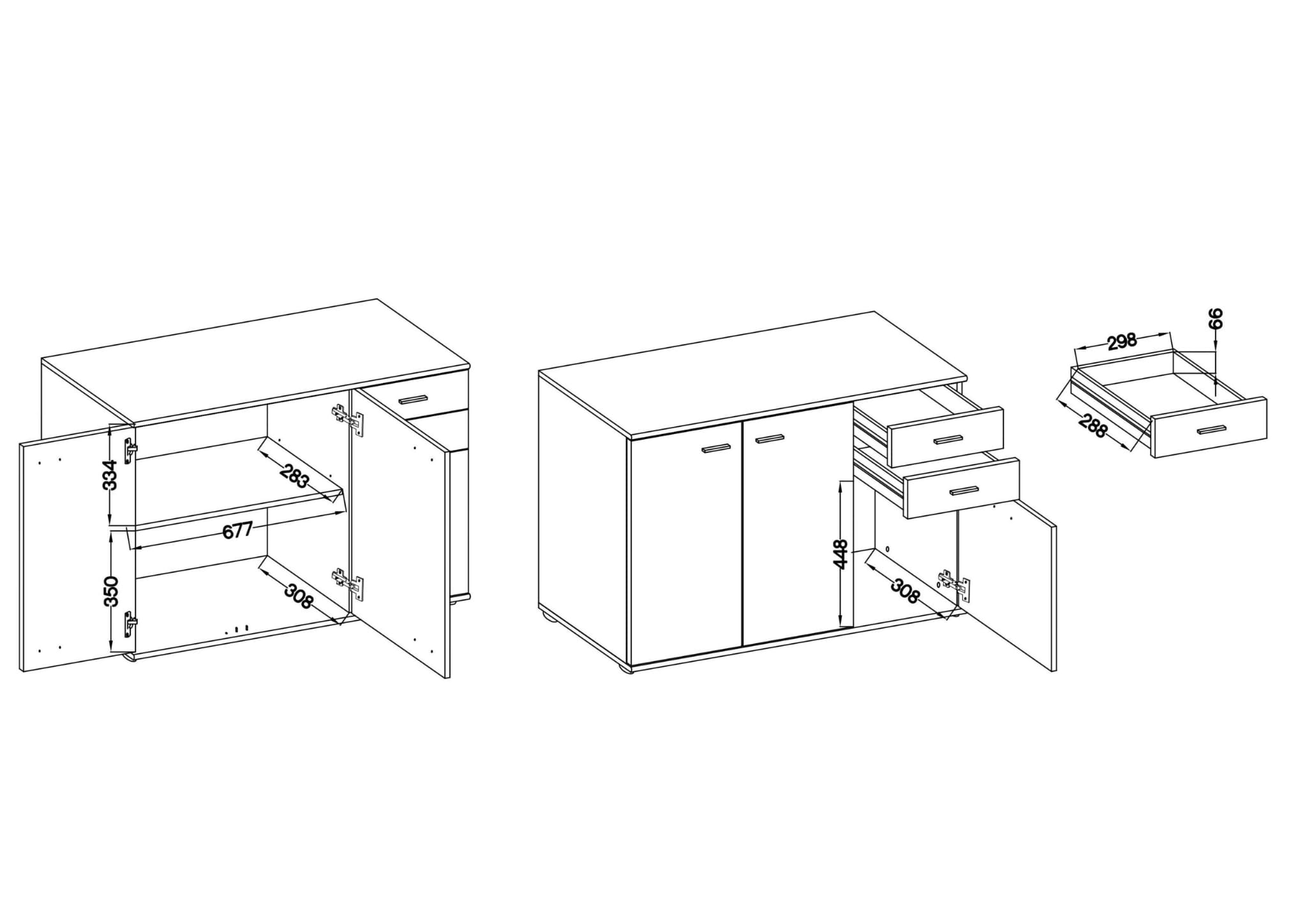 334
283
677
350
308
448
308
298
66
288